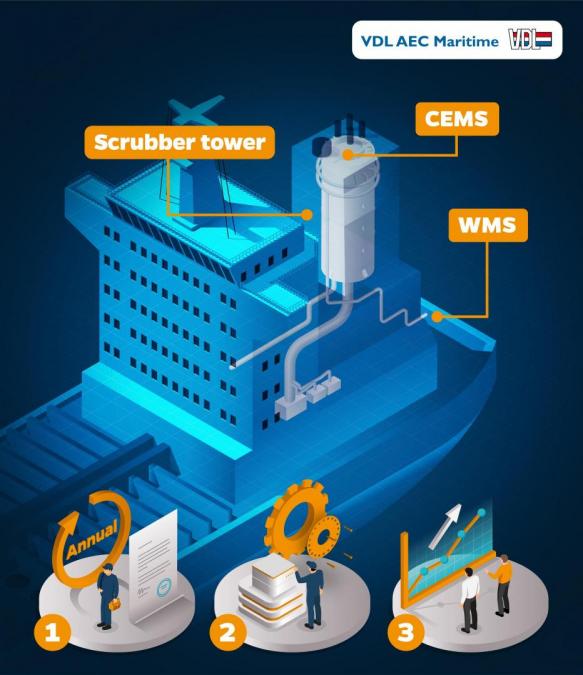 VDL AEC Maritime VDL

Scrubber tower

CEMS

WMS

Annual

1

2

3